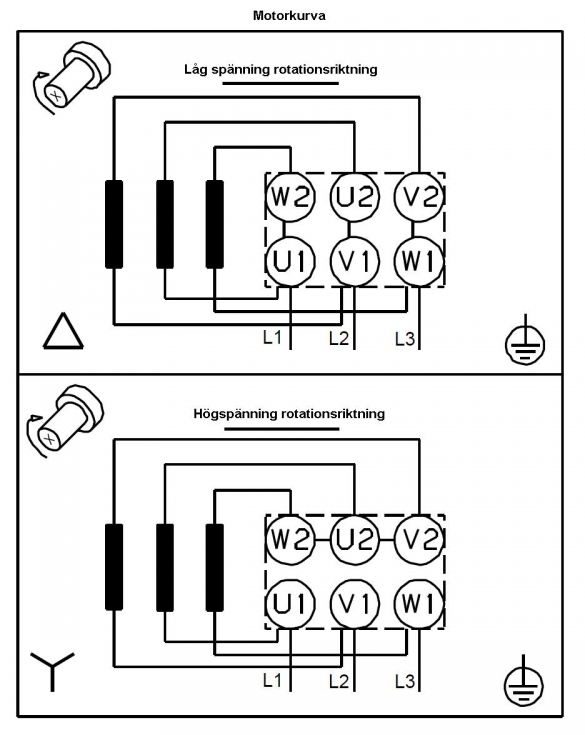 Motorkurva

Låg spänning rotationsriktning

W2 U2 V2
U1 V1 W1
L1 L2 L3

Högspänning rotationsriktning

W2 U2 V2
U1 V1 W1
L1 L2 L3